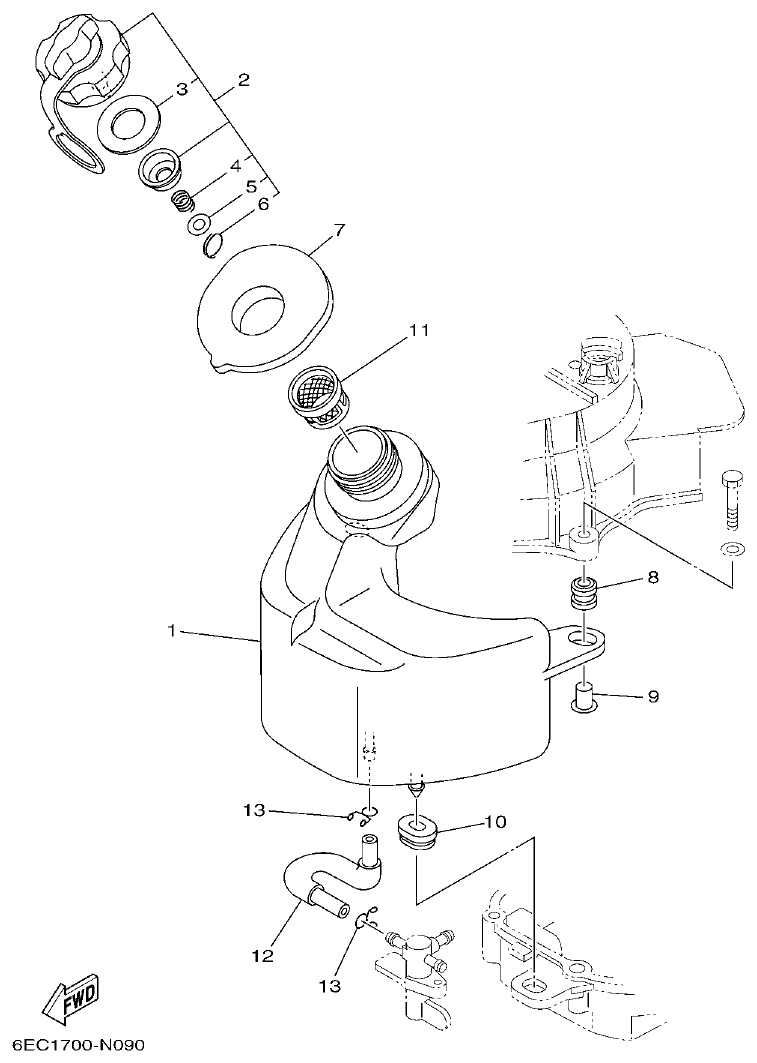 3
2
4
5
6
7
11
8
1
9
13
10
12
13
FWD
6EC1700-N090